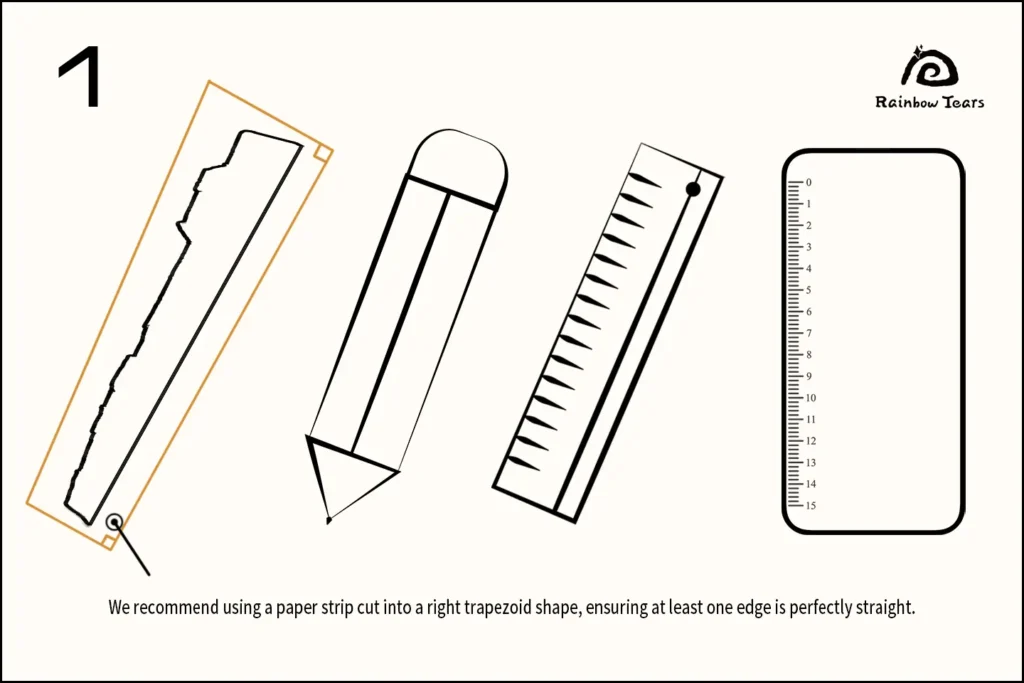 1

Rainbow Tears

0
1
2
3
4
5
6
7
8
9
10
11
12
13
14
15

We recommend using a paper strip cut into a right trapezoid shape, ensuring at least one edge is perfectly straight.